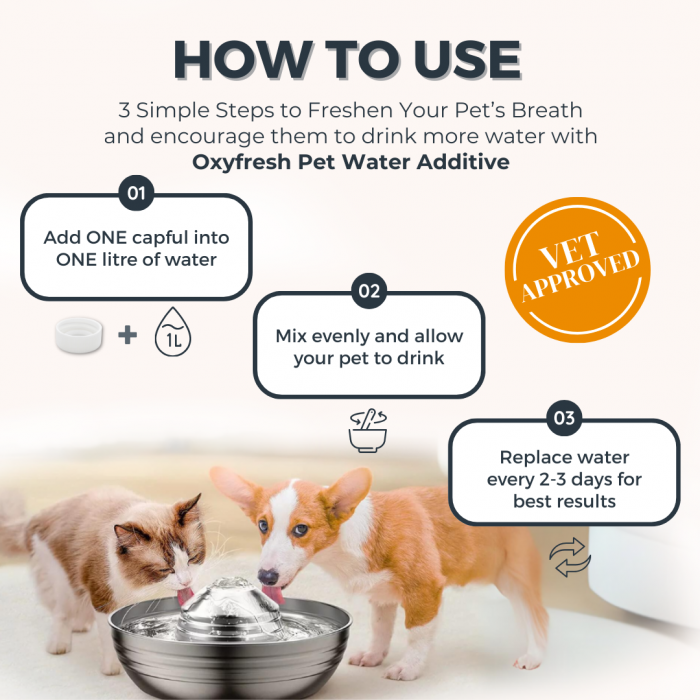 HOW TO USE

3 Simple Steps to Freshen Your Pet's Breath and encourage them to drink more water with **Oxyfresh Pet Water Additive**

01

Add ONE capful into ONE litre of water

+ 1L

VET APPROVED

02

Mix evenly and allow your pet to drink

03

Replace water every 2-3 days for best results