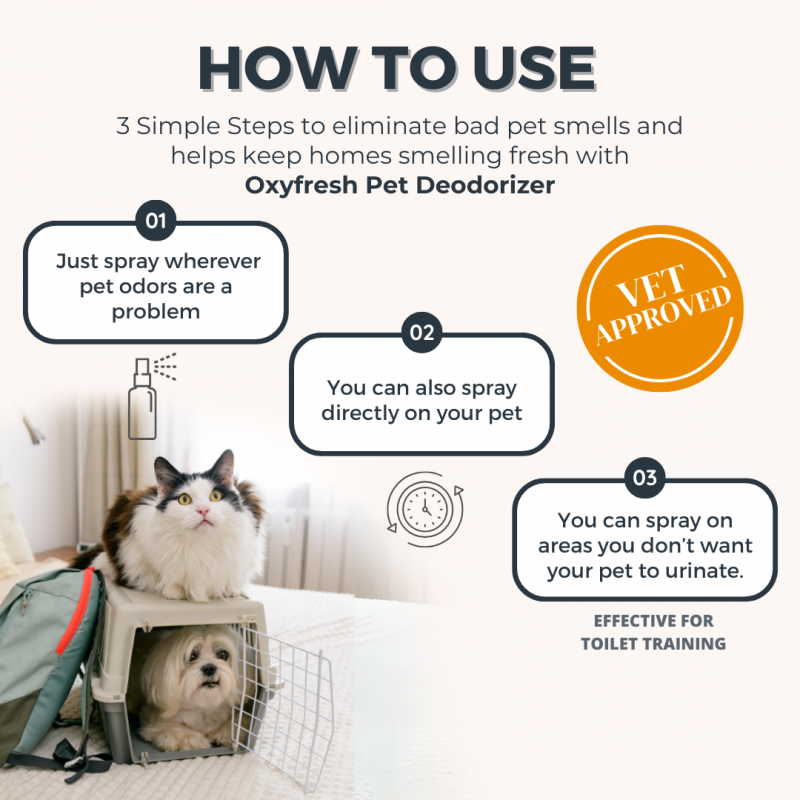 HOW TO USE

3 Simple Steps to eliminate bad pet smells and helps keep homes smelling fresh with **Oxyfresh Pet Deodorizer**

01

Just spray wherever pet odors are a problem

VET APPROVED

02

You can also spray directly on your pet

03

You can spray on areas you don't want your pet to urinate.

EFFECTIVE FOR TOILET TRAINING